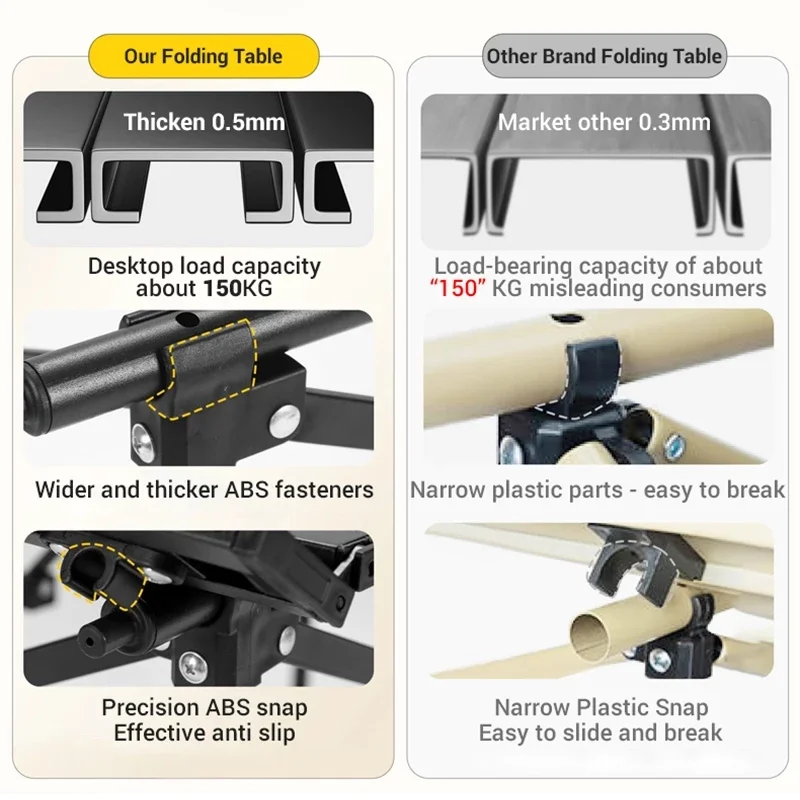 Our Folding Table

Thicken 0.5mm

Desktop load capacity about 150KG

Wider and thicker ABS fasteners

Precision ABS snap Effective anti slip

Other Brand Folding Table

Market other 0.3mm

Load-bearing capacity of about "150" KG misleading consumers

Narrow plastic parts - easy to break

Narrow Plastic Snap Easy to slide and break