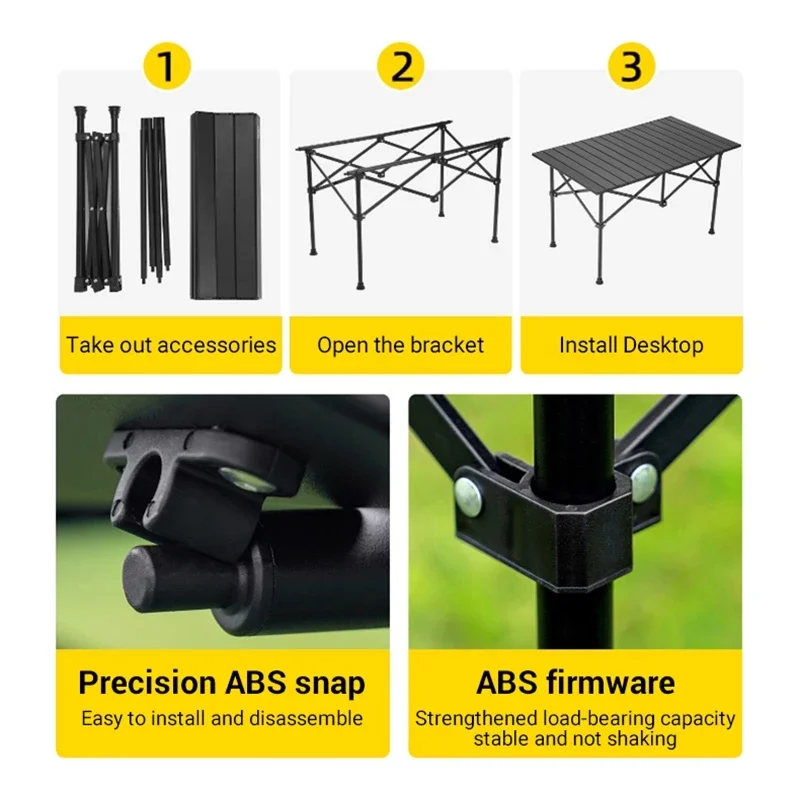 1

Take out accessories

2

Open the bracket

3

Install Desktop

Precision ABS snap

Easy to install and disassemble

ABS firmware

Strengthened load-bearing capacity stable and not shaking