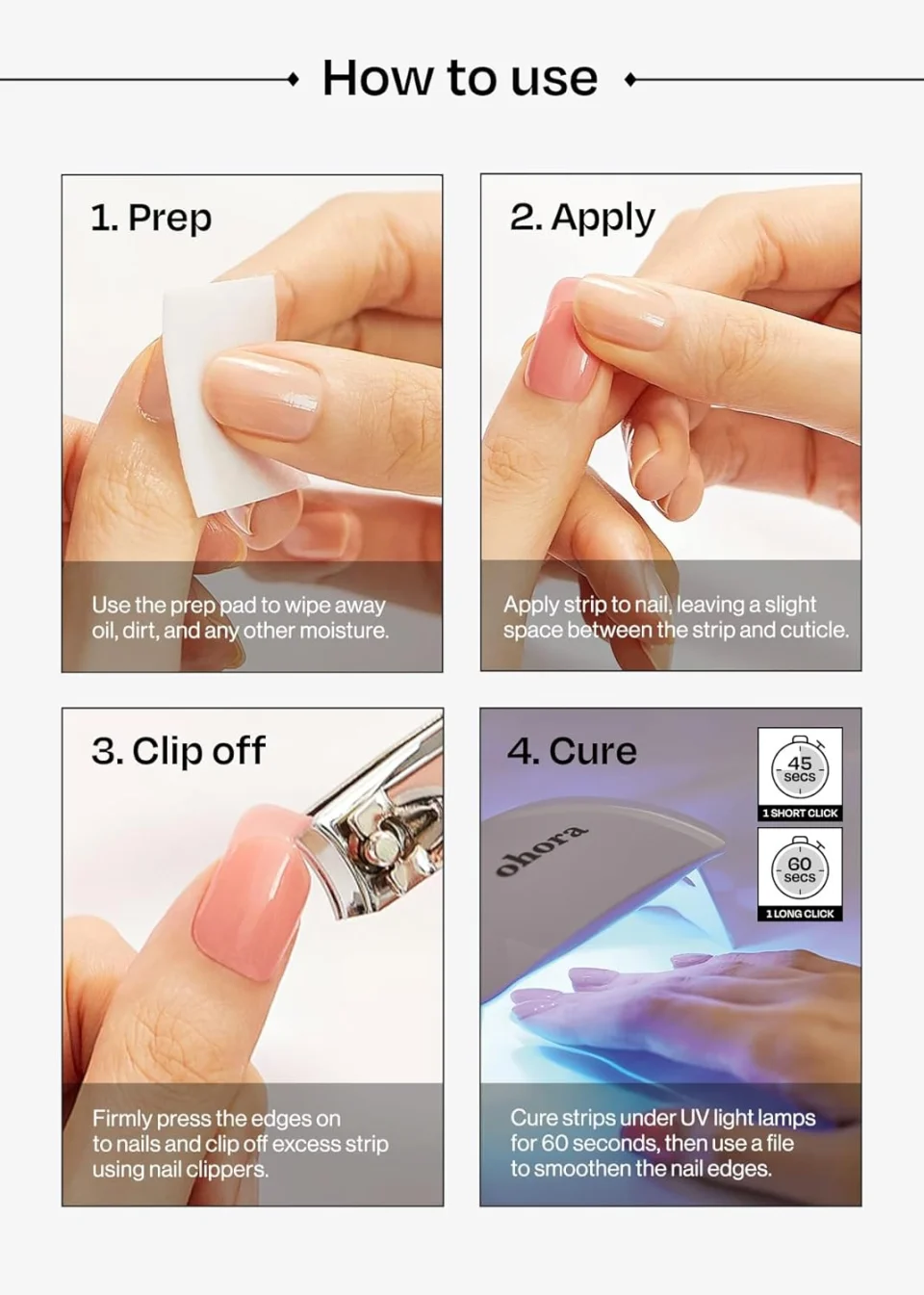 How to use

1. Prep

Use the prep pad to wipe away oil, dirt, and any other moisture.

2. Apply

Apply strip to nail, leaving a slight space between the strip and cuticle.

3. Clip off

Firmly press the edges on to nails and clip off excess strip using nail clippers.

4. Cure

45 secs
1 SHORT CLICK

60 secs
1 LONG CLICK

ohora

Cure strips under UV light lamps for 60 seconds, then use a file to smoothen the nail edges.